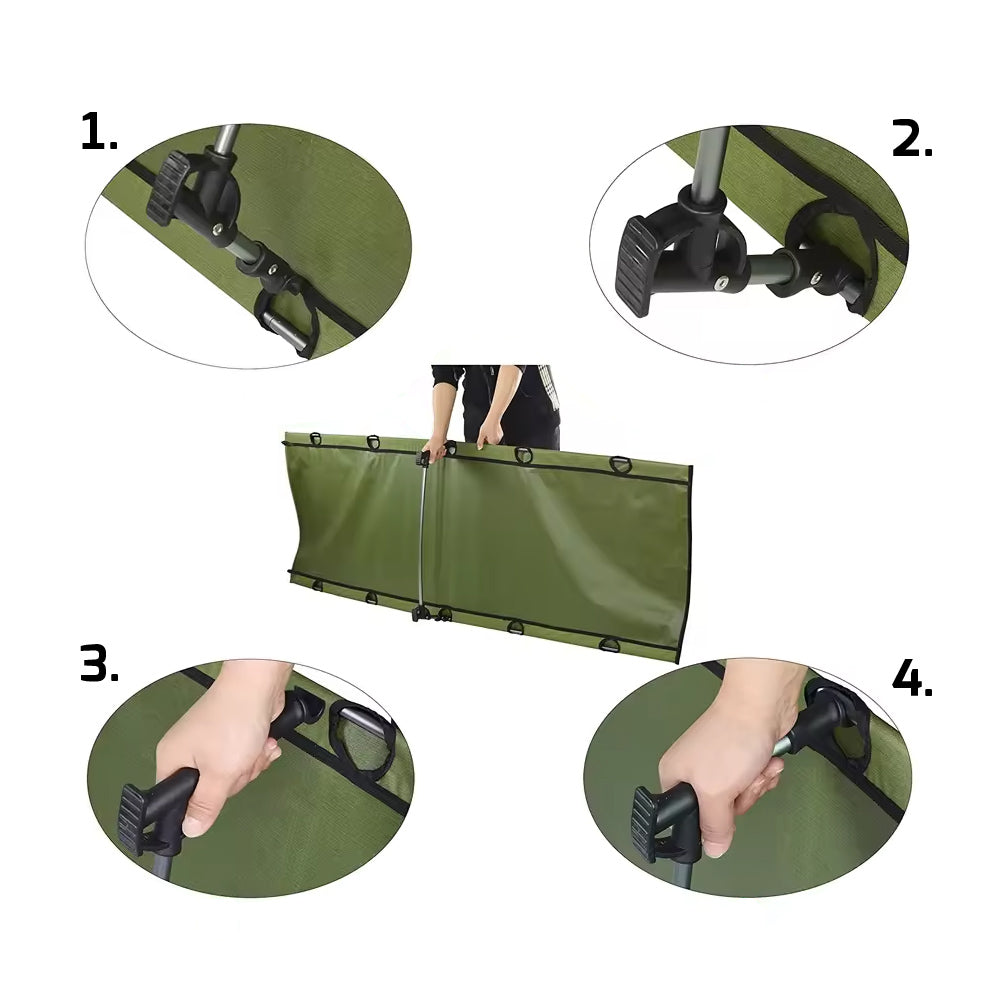 1.

2.

3.

4.